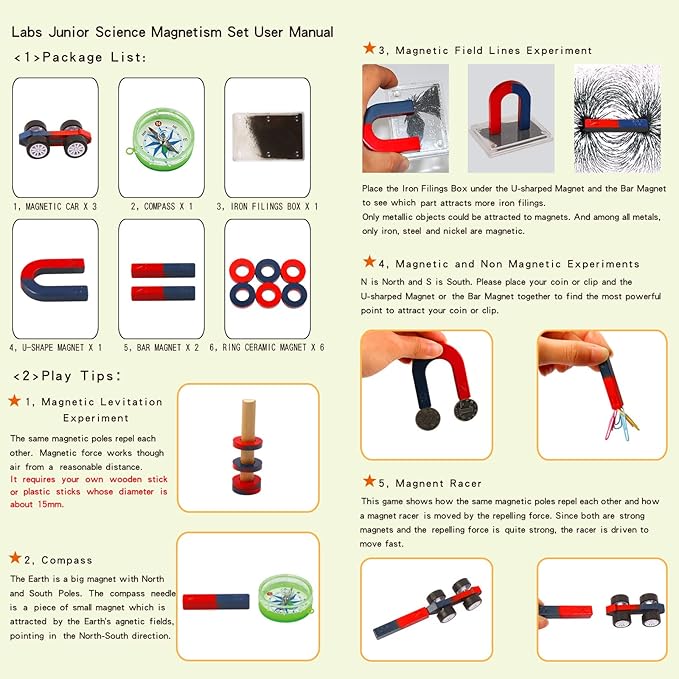 Labs Junior Science Magnetism Set User Manual

<1>Package List:

1, MAGNETIC CAR X 3

2, COMPASS X 1

3, IRON FILINGS BOX X 1

4, U-SHAPE MAGNET X 1

5, BAR MAGNET X 2

6, RING CERAMIC MAGNET X 6

<2>Play Tips:

1, Magnetic Levitation Experiment

The same magnetic poles repel each other. Magnetic force works though air from a reasonable distance.
It requires your own wooden stick or plastic sticks whose diameter is about 15mm.

2, Compass

The Earth is a big magnet with North and South Poles. The compass needle is a piece of small magnet which is attracted by the Earth's agnetic fields, pointing in the North-South direction.

3, Magnetic Field Lines Experiment

Place the Iron Filings Box under the U-sharped Magnet and the Bar Magnet to see which part attracts more iron filings.
Only metallic objects could be attracted to magnets. And among all metals, only iron, steel and nickel are magnetic.

4, Magnetic and Non Magnetic Experiments

N is North and S is South. Please place your coin or clip and the U-sharped Magnet or the Bar Magnet together to find the most powerful point to attract your coin or clip.

5, Magnent Racer

This game shows how the same magnetic poles repel each other and how a magnet racer is moved by the repelling force. Since both are strong magnets and the repelling force is quite strong, the racer is driven to move fast.