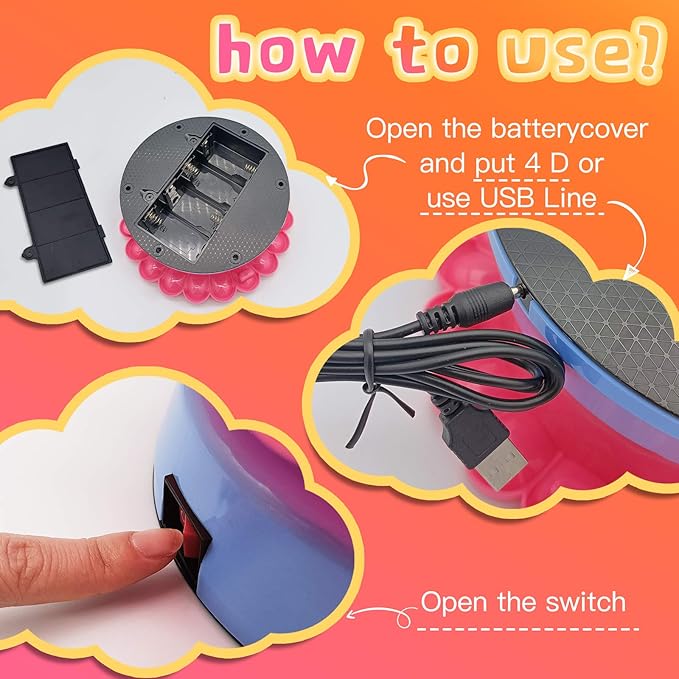 how to use!

Open the batterycover and put 4 D or use USB Line

Open the switch