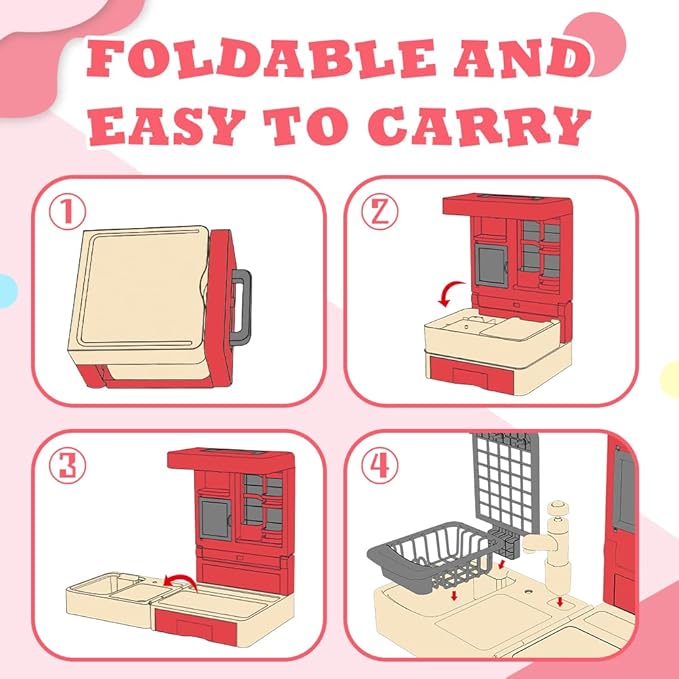 FOLDABLE AND EASY TO CARRY

①

②

③

④