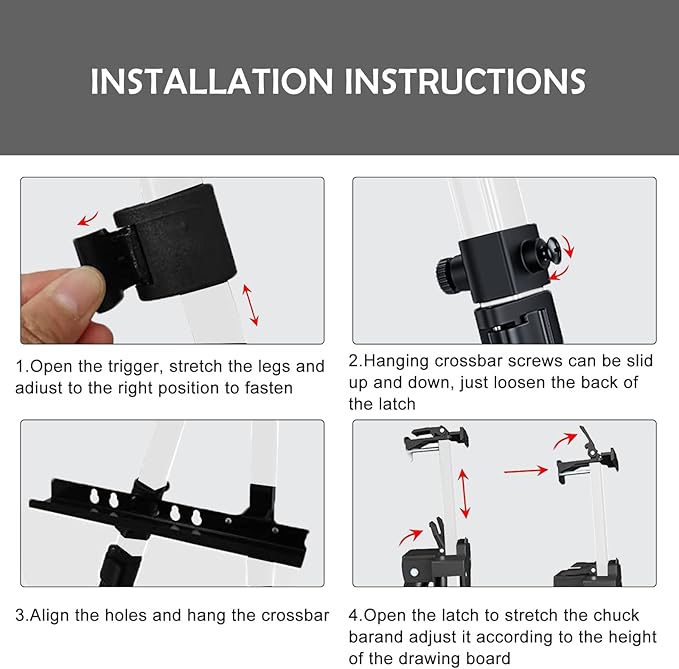 INSTALLATION INSTRUCTIONS

1.Open the trigger, stretch the legs and adiust to the right position to fasten

2.Hanging crossbar screws can be slid up and down, just loosen the back of the latch

3.Align the holes and hang the crossbar

4.Open the latch to stretch the chuck barand adjust it according to the height of the drawing board